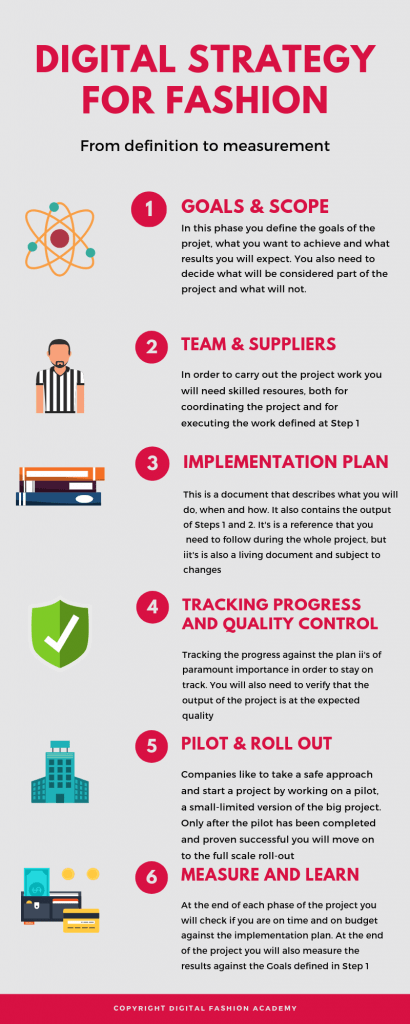 DIGITAL STRATEGY FOR FASHION

From definition to measurement

1

GOALS & SCOPE

In this phase you define the goals of the projet, what you want to achieve and what results you will expect. You also need to decide what will be considered part of the project and what will not.

2

TEAM & SUPPLIERS

In order to carry out the project work you will need skilled resoures, both for coordinating the project and for executing the work defined at Step 1

3

IMPLEMENTATION PLAN

This is a document that describes what you will do, when and how. It also contains the output of Steps 1 and 2. It's is a reference that you need to follow during the whole project, but iit's is also a living document and subject to changes

4

TRACKING PROGRESS AND QUALITY CONTROL

Tracking the progress against the plan ii's of paramount importance in order to stay on track. You will also need to verify that the output of the project is at the expected quality

5

PILOT & ROLL OUT

Companies like to take a safe approach and start a project by working on a pilot, a small-limited version of the big project. Only after the pilot has been completed and proven successful you will move on to the full scale roll-out

6

MEASURE AND LEARN

At the end of each phase of the project you will check if you are on time and on budget against the implementation plan. At the end of the project you will also measure the results against the Goals defined in Step 1

COPYRIGHT DIGITAL FASHION ACADEMY